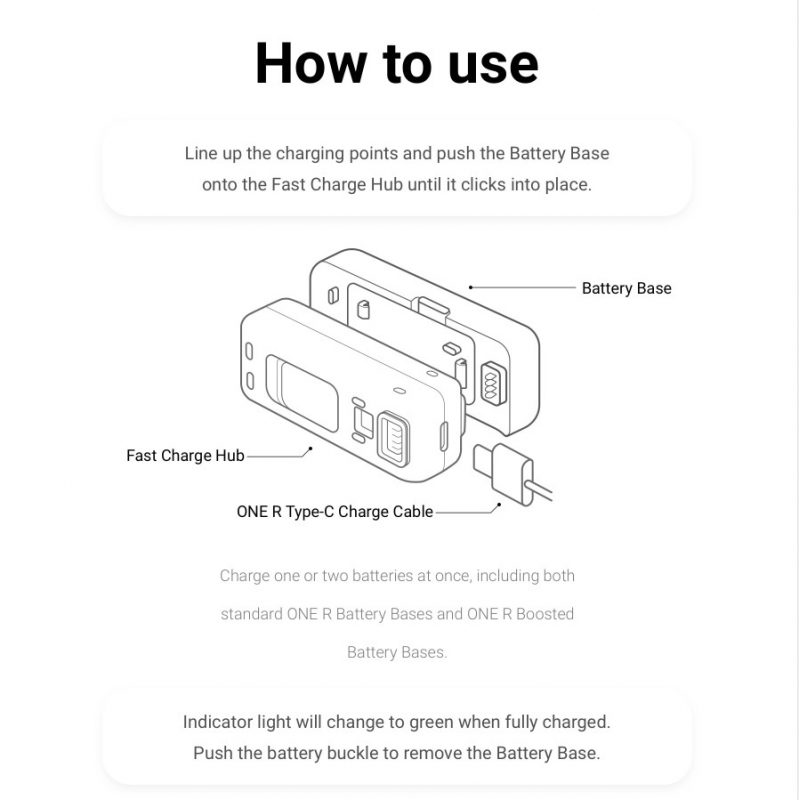 How to use

Line up the charging points and push the Battery Base onto the Fast Charge Hub until it clicks into place.

Battery Base

Fast Charge Hub

ONE R Type-C Charge Cable

Charge one or two batteries at once, including both standard ONE R Battery Bases and ONE R Boosted Battery Bases.

Indicator light will change to green when fully charged. Push the battery buckle to remove the Battery Base.