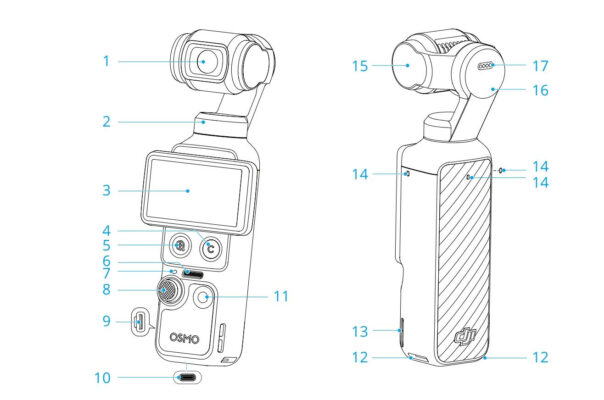 1
2
3
4
5
6
7
8
9
10
11
C
OSMO
15
17
16
14
14
14
13
12
12