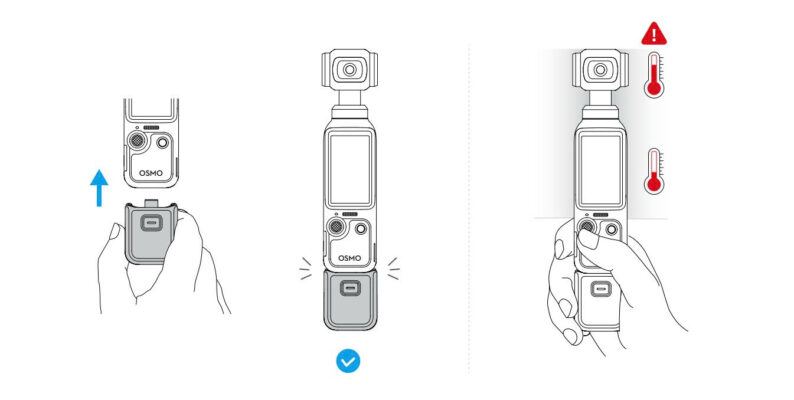 OSMO

OSMO