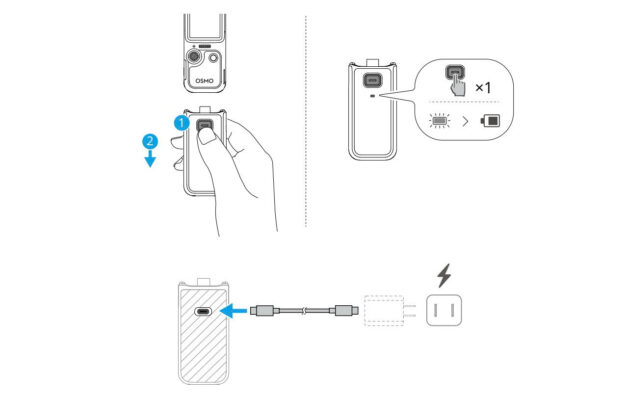 OSMO

1

2

×1