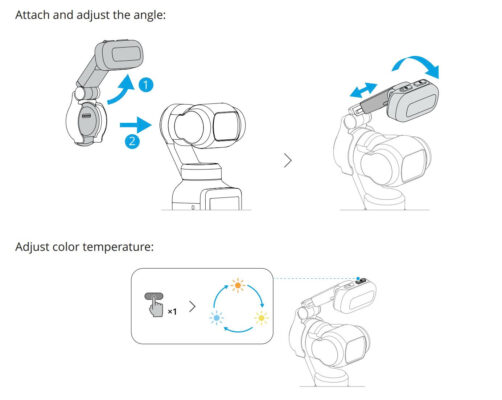 Attach and adjust the angle:

1

2

Adjust color temperature:

×1