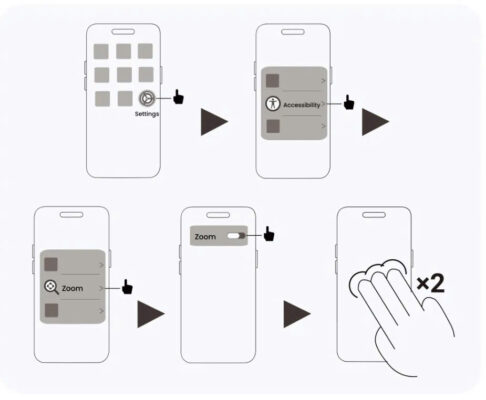 Settings

Accessibility

Zoom

Zoom

×2