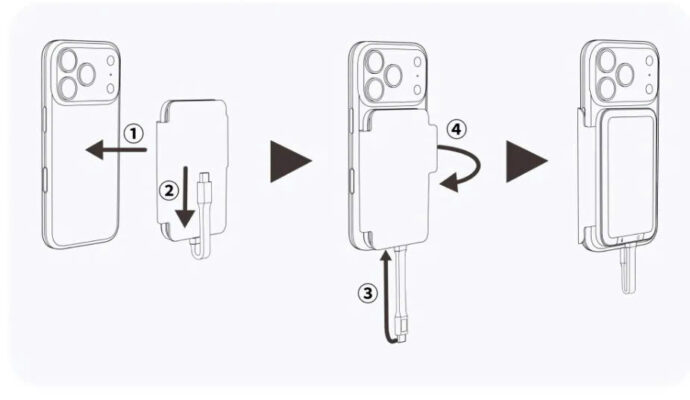 ①
②
④
③